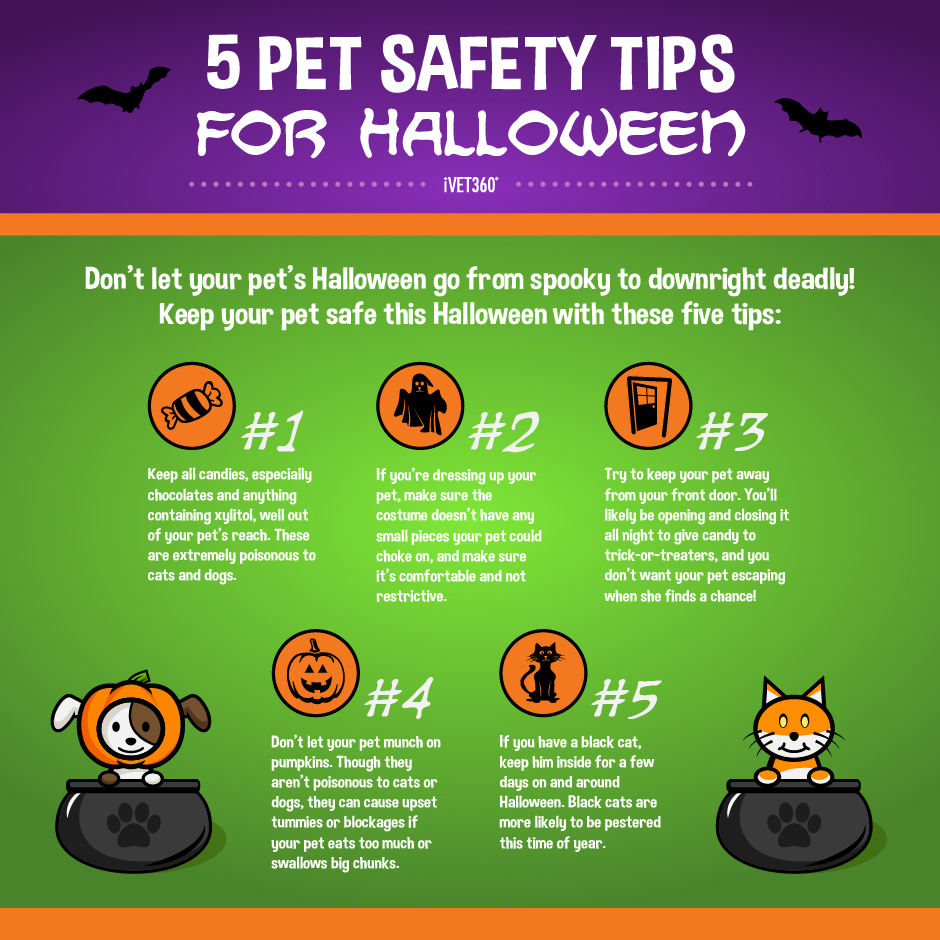 5 PET SAFETY TIPS
FOR HALLOWEEN

iVET360°

Don't let your pet's Halloween go from spooky to downright deadly! Keep your pet safe this Halloween with these five tips:

#1

Keep all candies, especially chocolates and anything containing xylitol, well out of your pet's reach. These are extremely poisonous to cats and dogs.

#2

If you're dressing up your pet, make sure the costume doesn't have any small pieces your pet could choke on, and make sure it's comfortable and not restrictive.

#3

Try to keep your pet away from your front door. You'll likely be opening and closing it all night to give candy to trick-or-treaters, and you don't want your pet escaping when she finds a chance!

#4

Don't let your pet munch on pumpkins. Though they aren't poisonous to cats or dogs, they can cause upset tummies or blockages if your pet eats too much or swallows big chunks.

#5

If you have a black cat, keep him inside for a few days on and around Halloween. Black cats are more likely to be pestered this time of year.